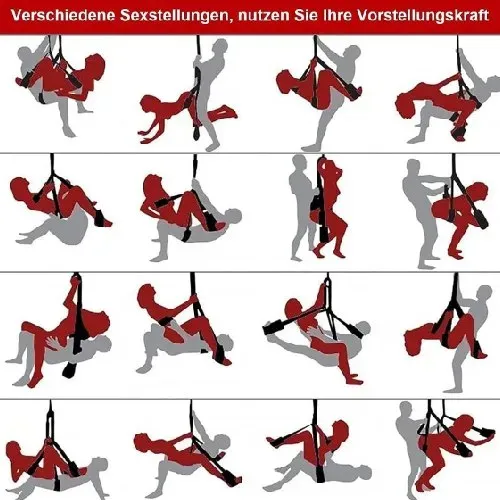 Verschiedene Sexstellungen, nutzen Sie Ihre Vorstellungskraft