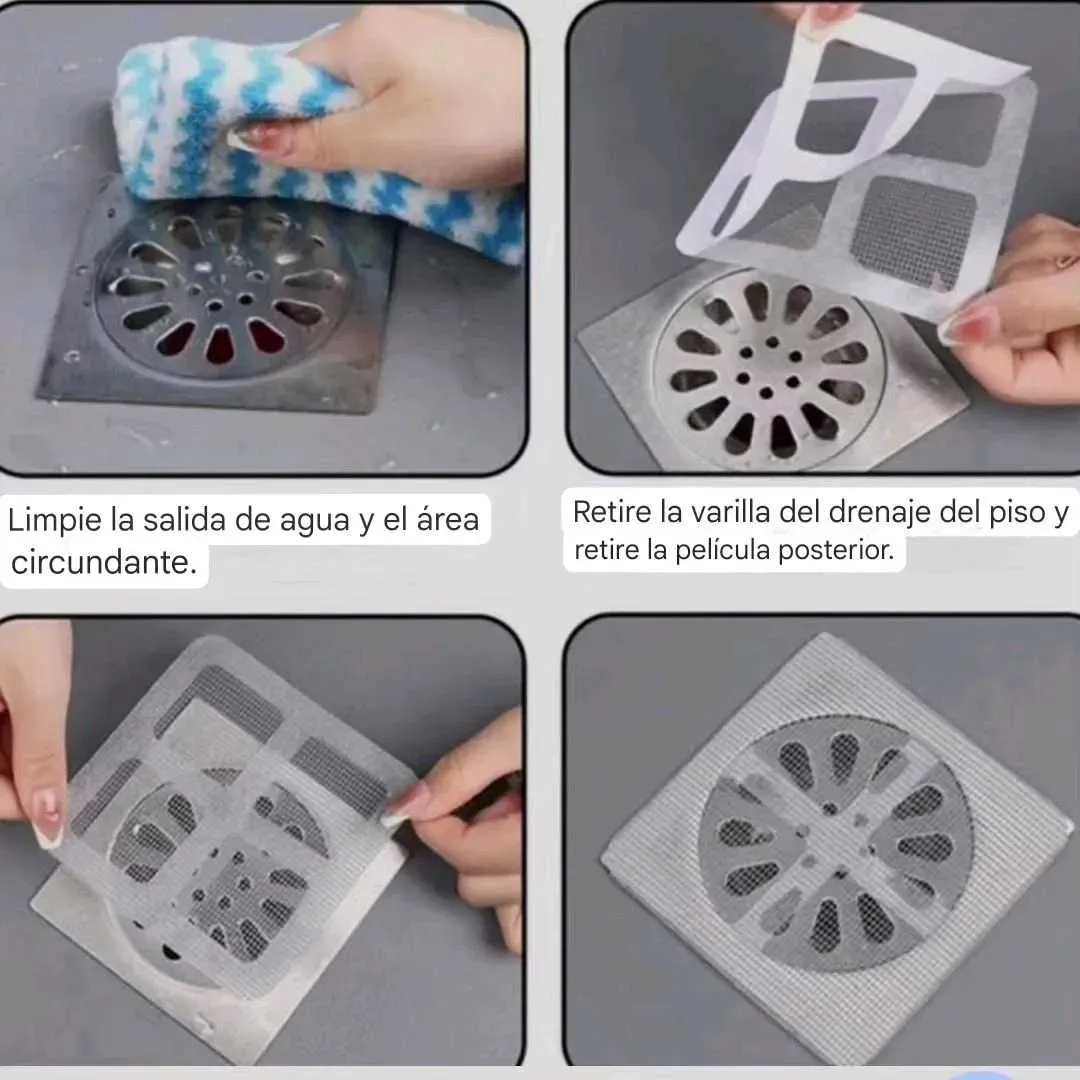 Limpie la salida de agua y el área circundante.

Retire la varilla del drenaje del piso y retire la película posterior.