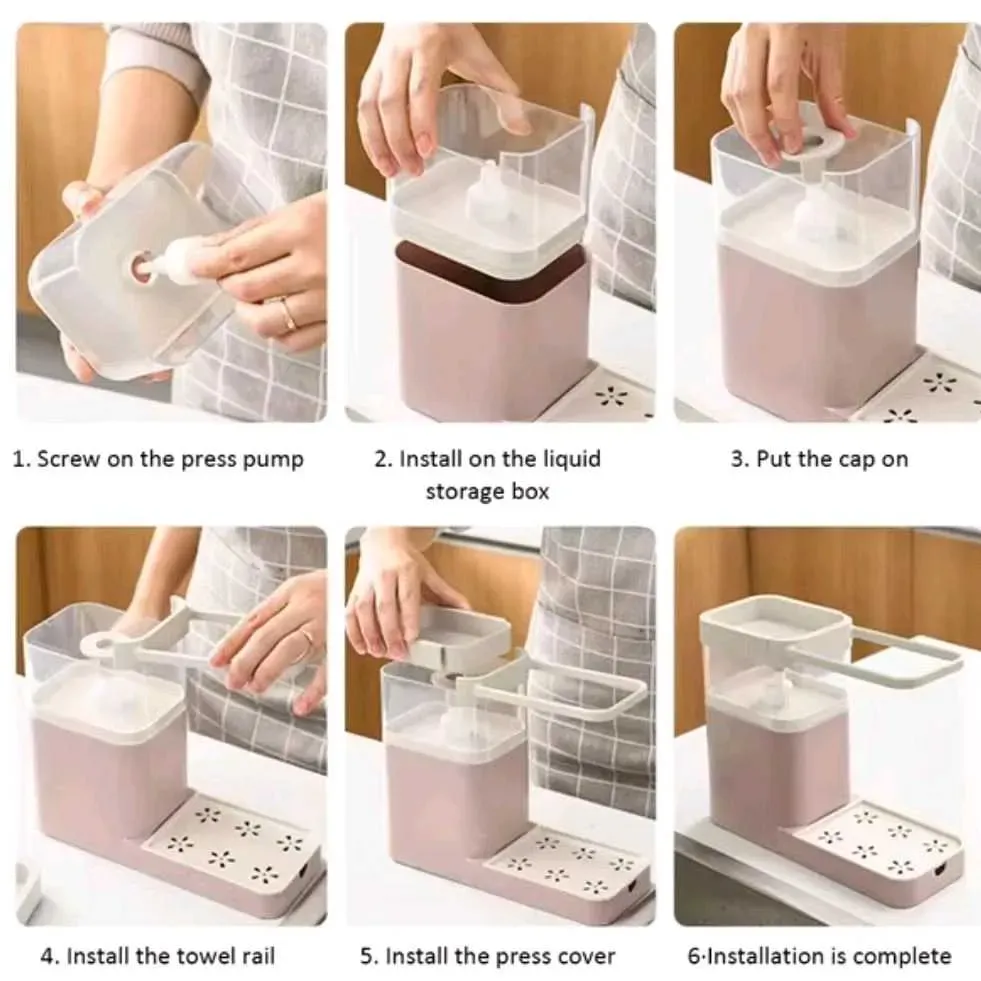 1. Screw on the press pump

2. Install on the liquid storage box

3. Put the cap on

4. Install the towel rail

5. Install the press cover

6·Installation is complete