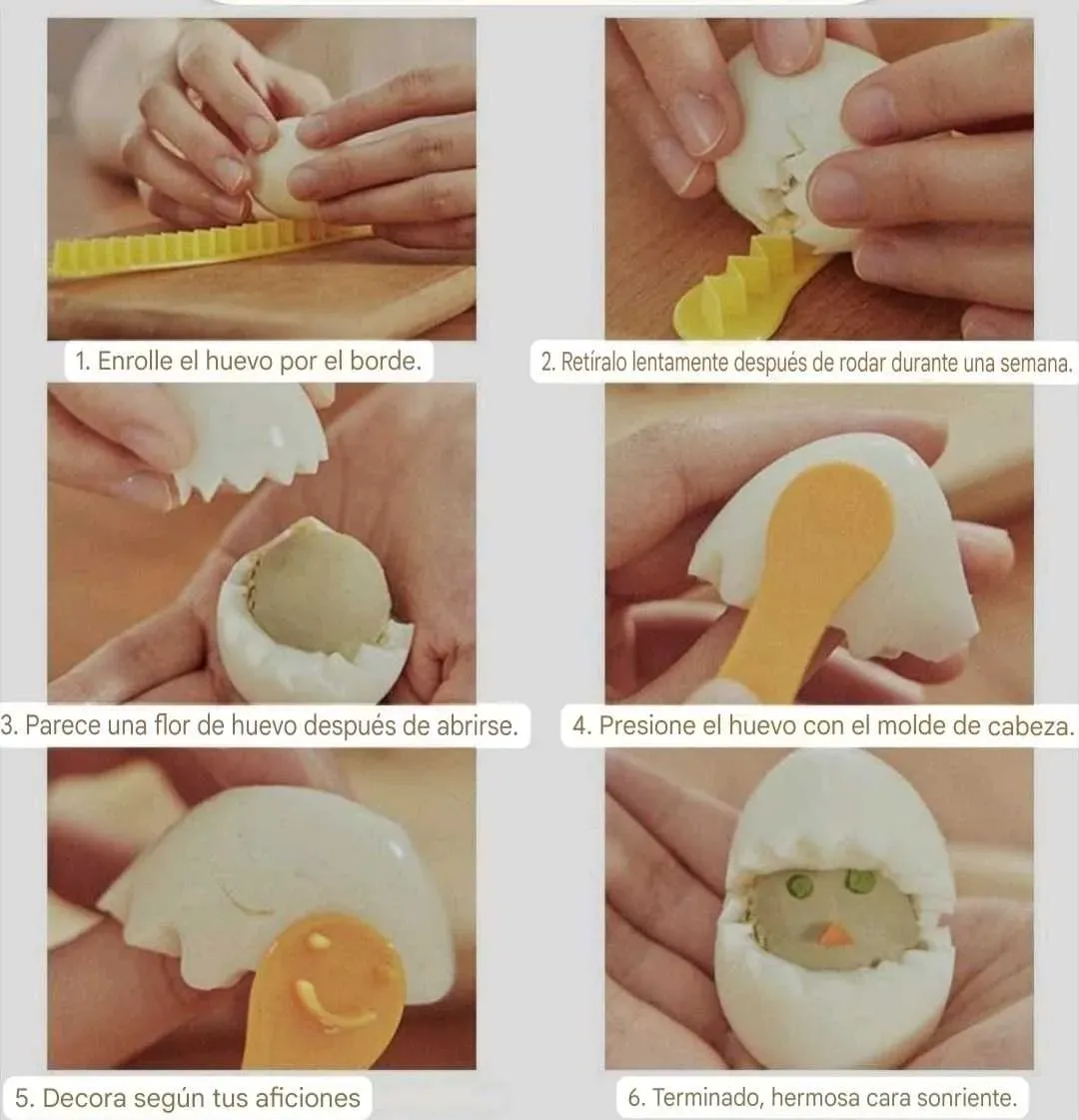 1. Enrolle el huevo por el borde.

2. Retíralo lentamente después de rodar durante una semana.

3. Parece una flor de huevo después de abrirse.

4. Presione el huevo con el molde de cabeza.

5. Decora según tus aficiones

6. Terminado, hermosa cara sonriente.