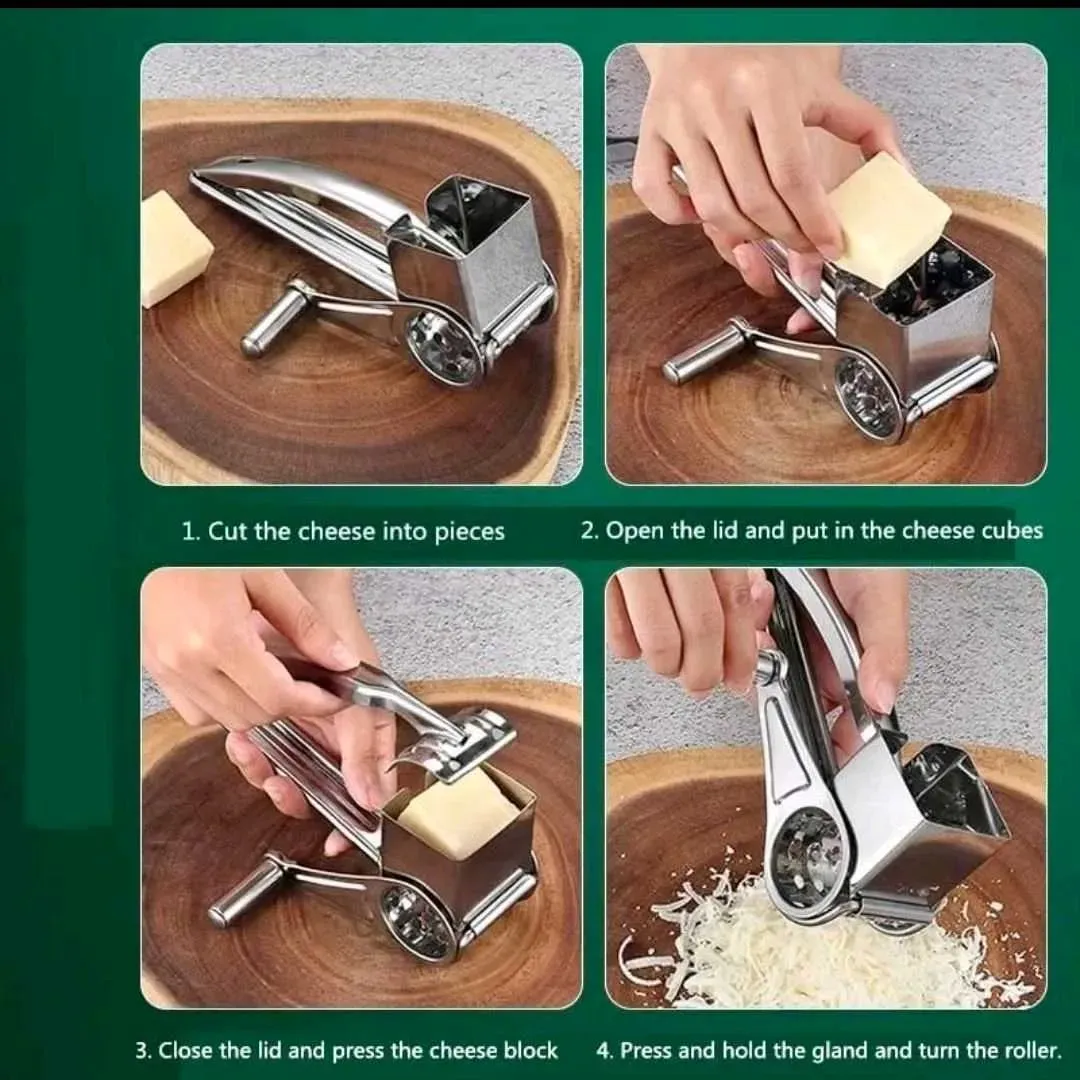 1. Cut the cheese into pieces

2. Open the lid and put in the cheese cubes

3. Close the lid and press the cheese block

4. Press and hold the gland and turn the roller.