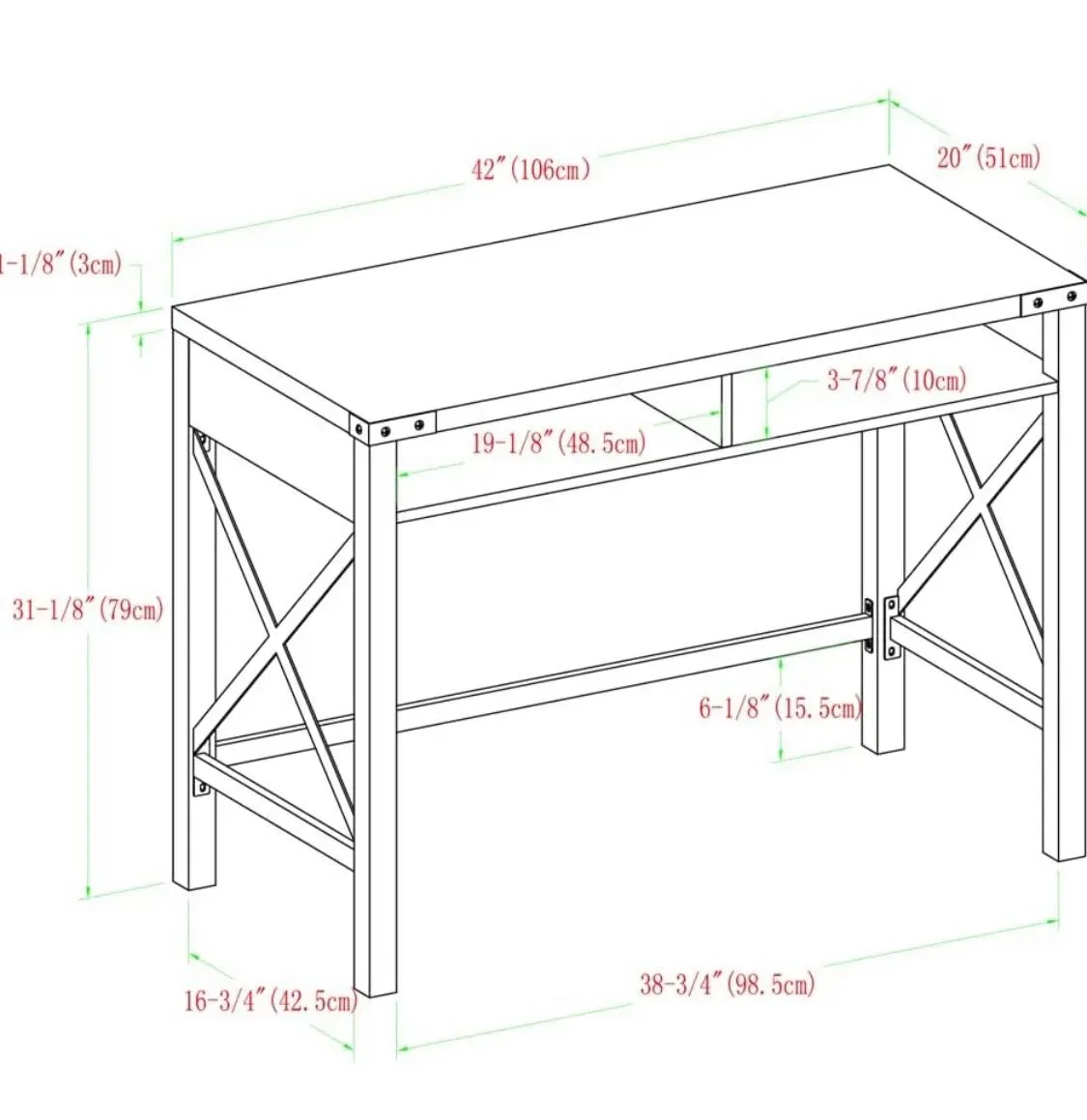 42″(106cm)

20″(51cm)

1-1/8″(3cm)

3-7/8″(10cm)

19-1/8″(48.5cm)

31-1/8″(79cm)

6-1/8″(15.5cm)

16-3/4″(42.5cm)

38-3/4″(98.5cm)