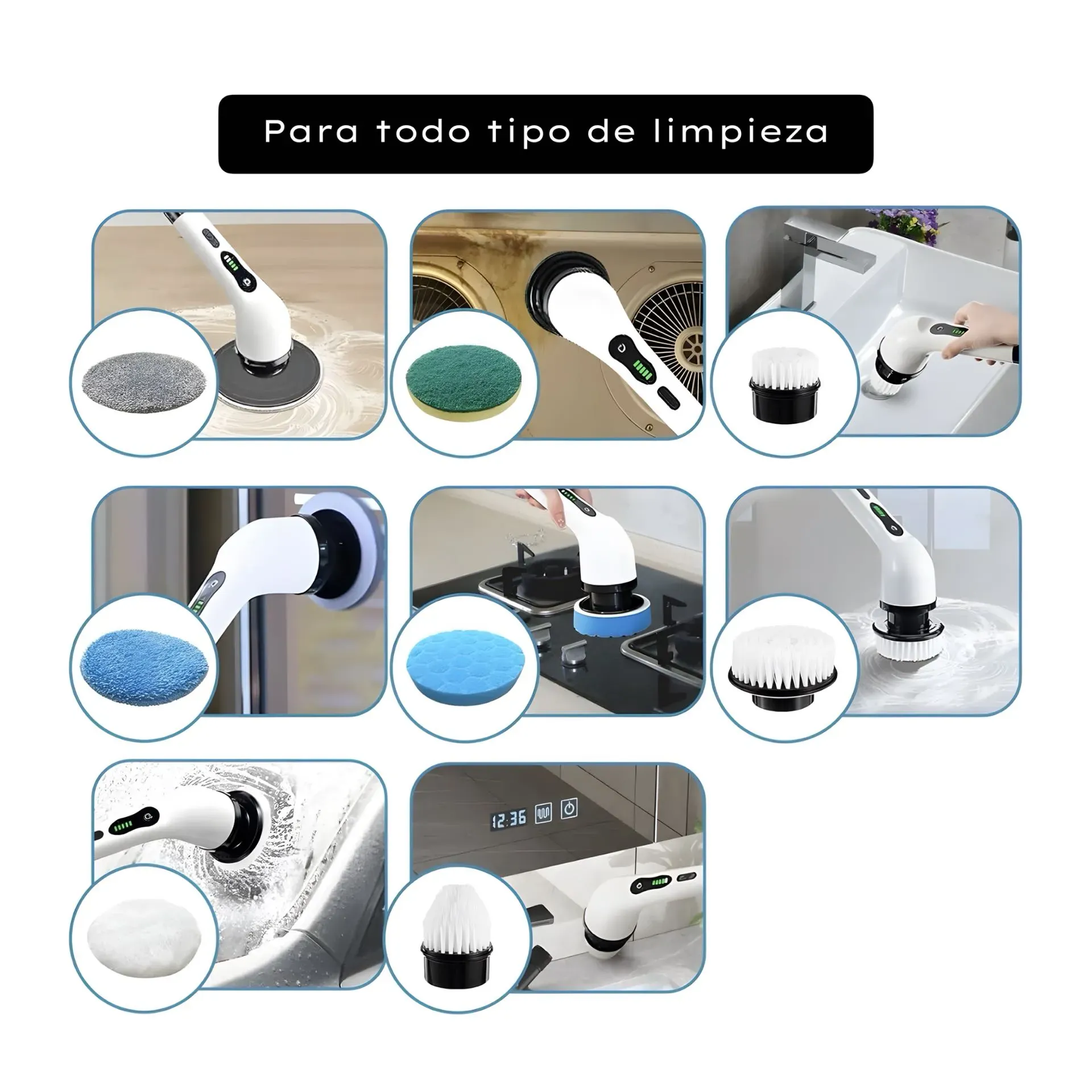 Para todo tipo de limpieza

12:36