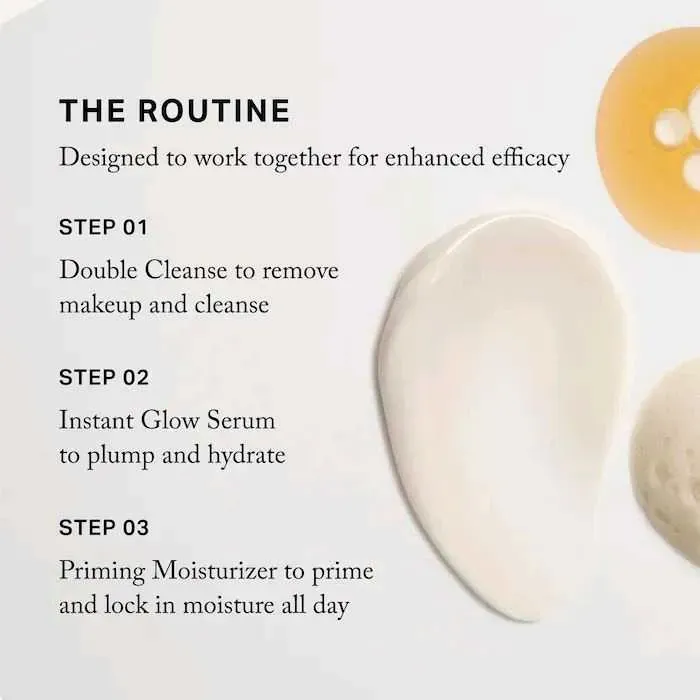 THE ROUTINE

Designed to work together for enhanced efficacy

STEP 01

Double Cleanse to remove makeup and cleanse

STEP 02

Instant Glow Serum to plump and hydrate

STEP 03

Priming Moisturizer to prime and lock in moisture all day