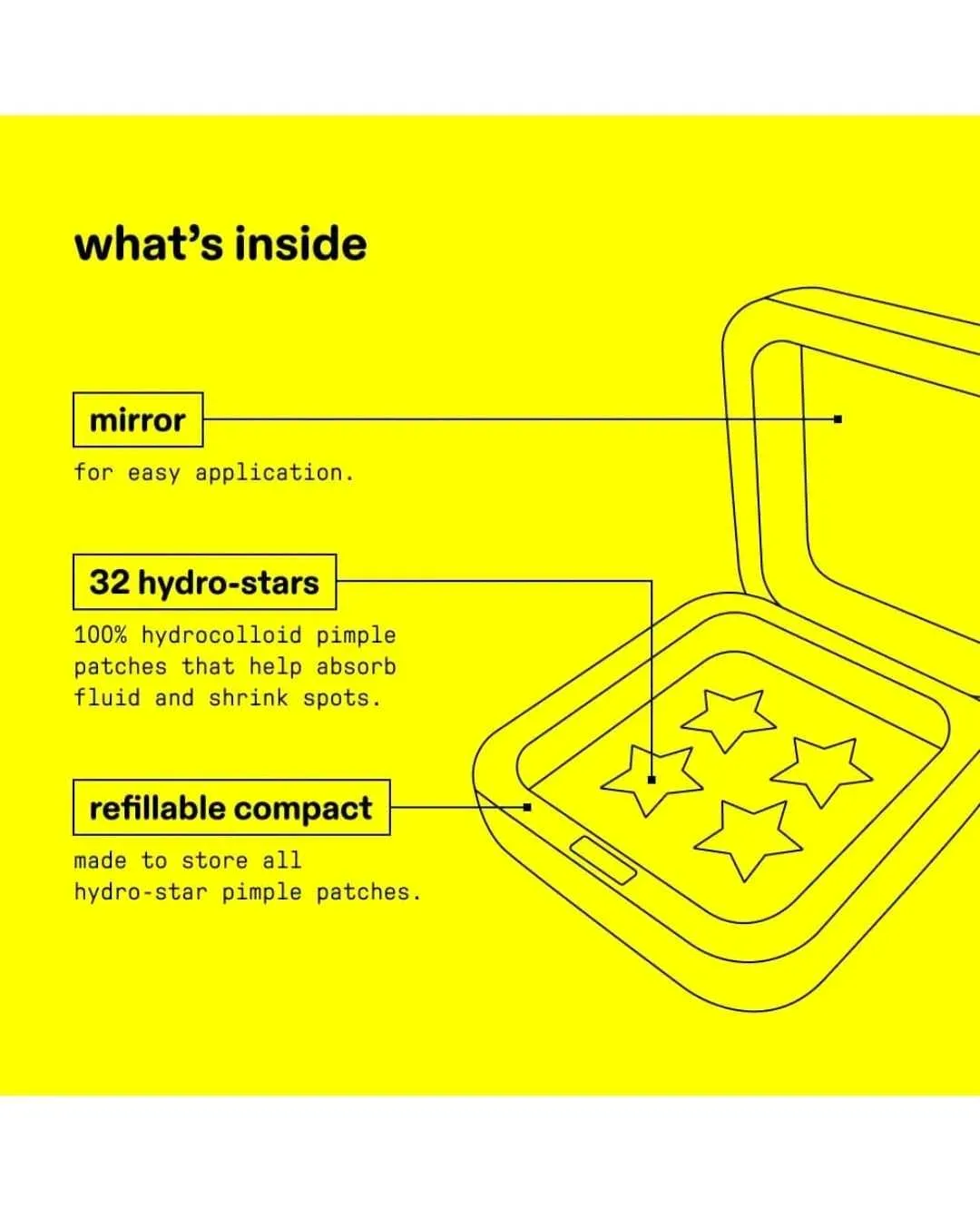 what's inside

mirror

for easy application.

32 hydro-stars

100% hydrocolloid pimple patches that help absorb fluid and shrink spots.

refillable compact

made to store all hydro-star pimple patches.