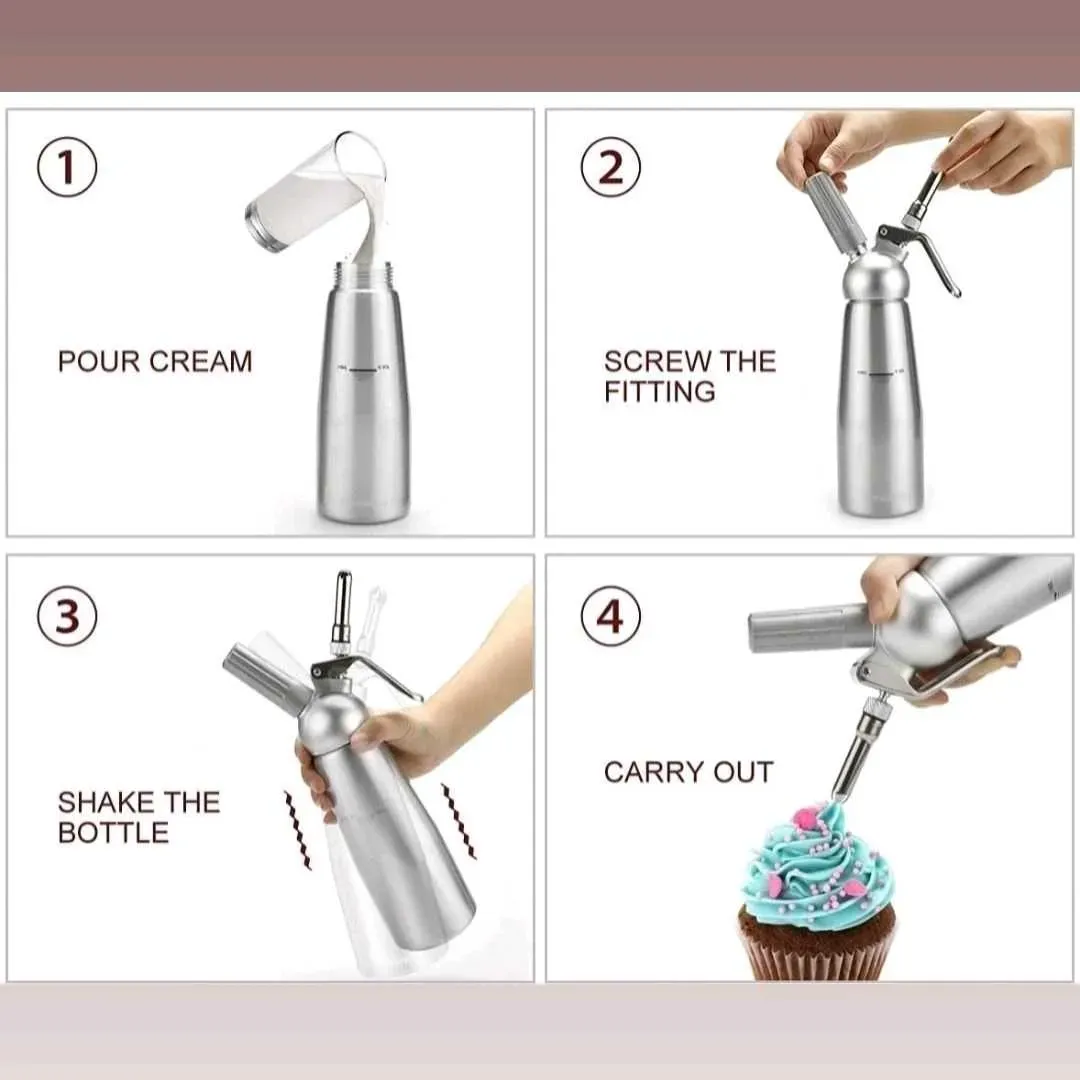 1

POUR CREAM

2

SCREW THE FITTING

3

SHAKE THE BOTTLE

4

CARRY OUT