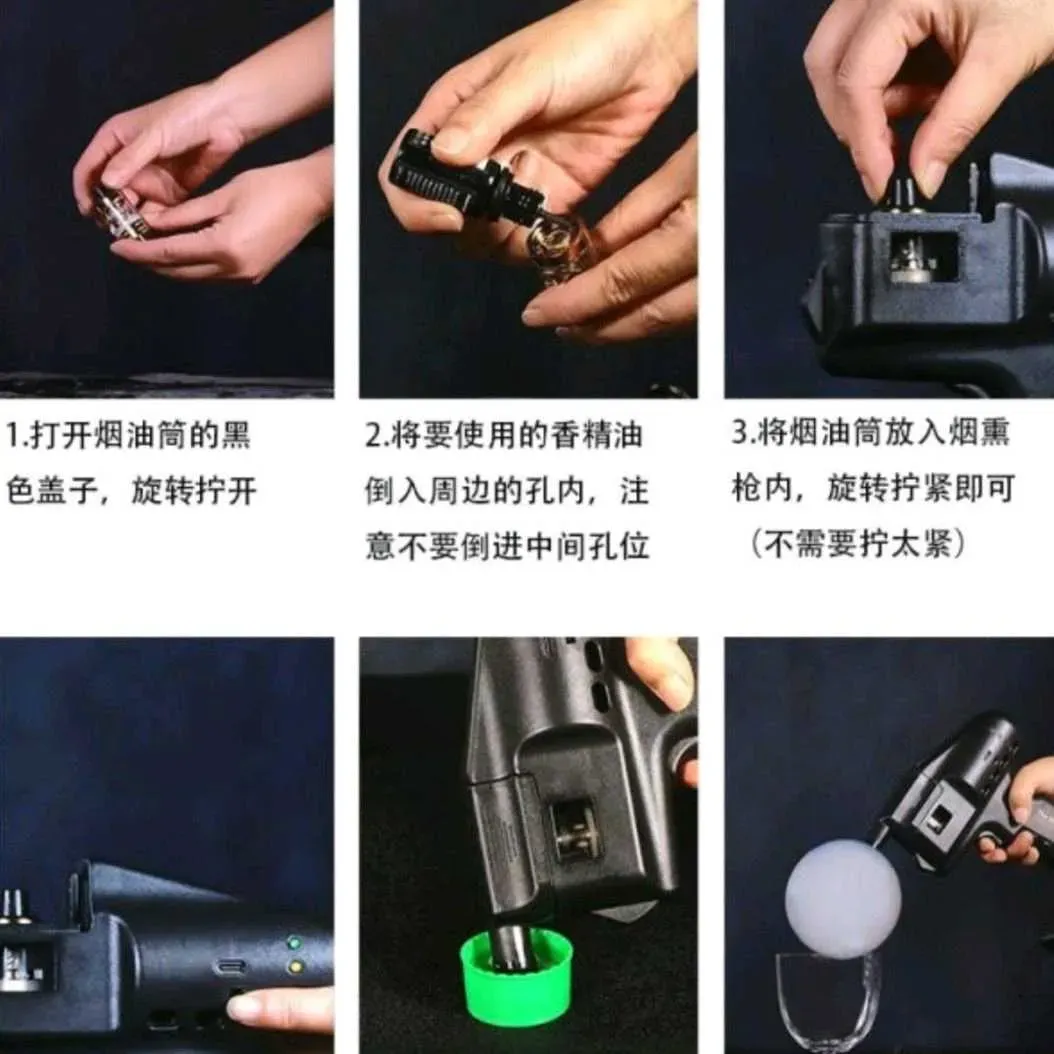 1.打开烟油筒的黑色盖子，旋转拧开

2.将要使用的香精油倒入周边的孔内，注意不要倒进中间孔位

3.将烟油筒放入烟熏枪内，旋转拧紧即可（不需要拧太紧）