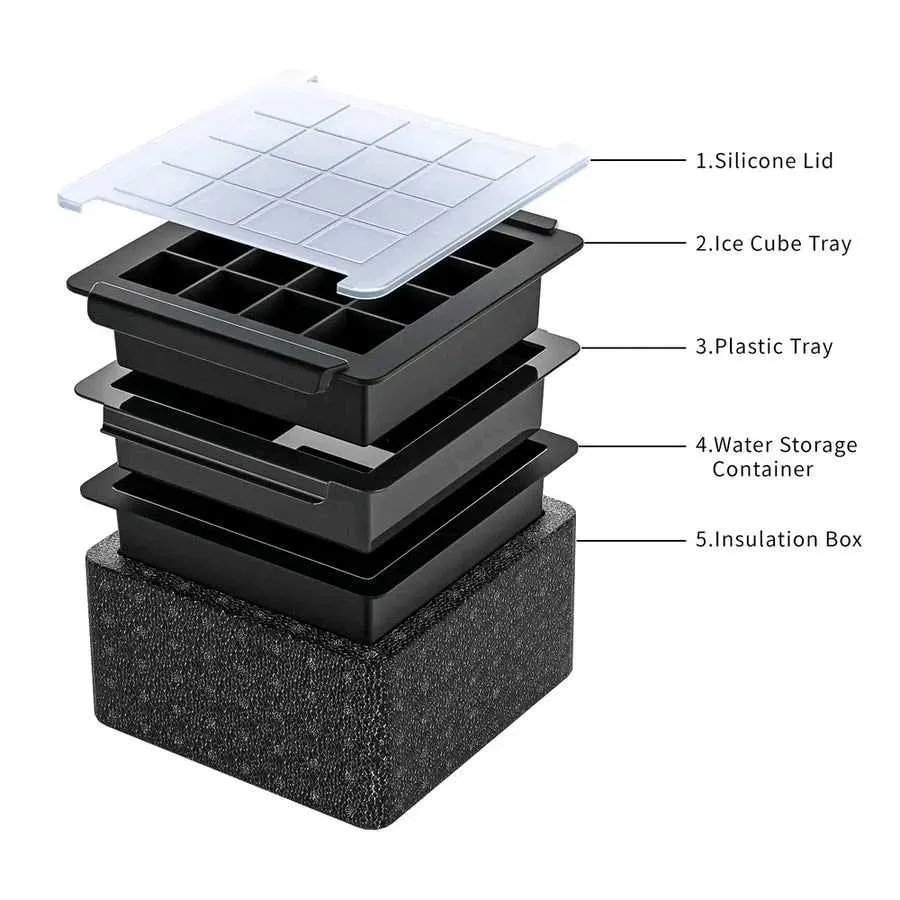 1.Silicone Lid

2.Ice Cube Tray

3.Plastic Tray

4.Water Storage Container

5.Insulation Box