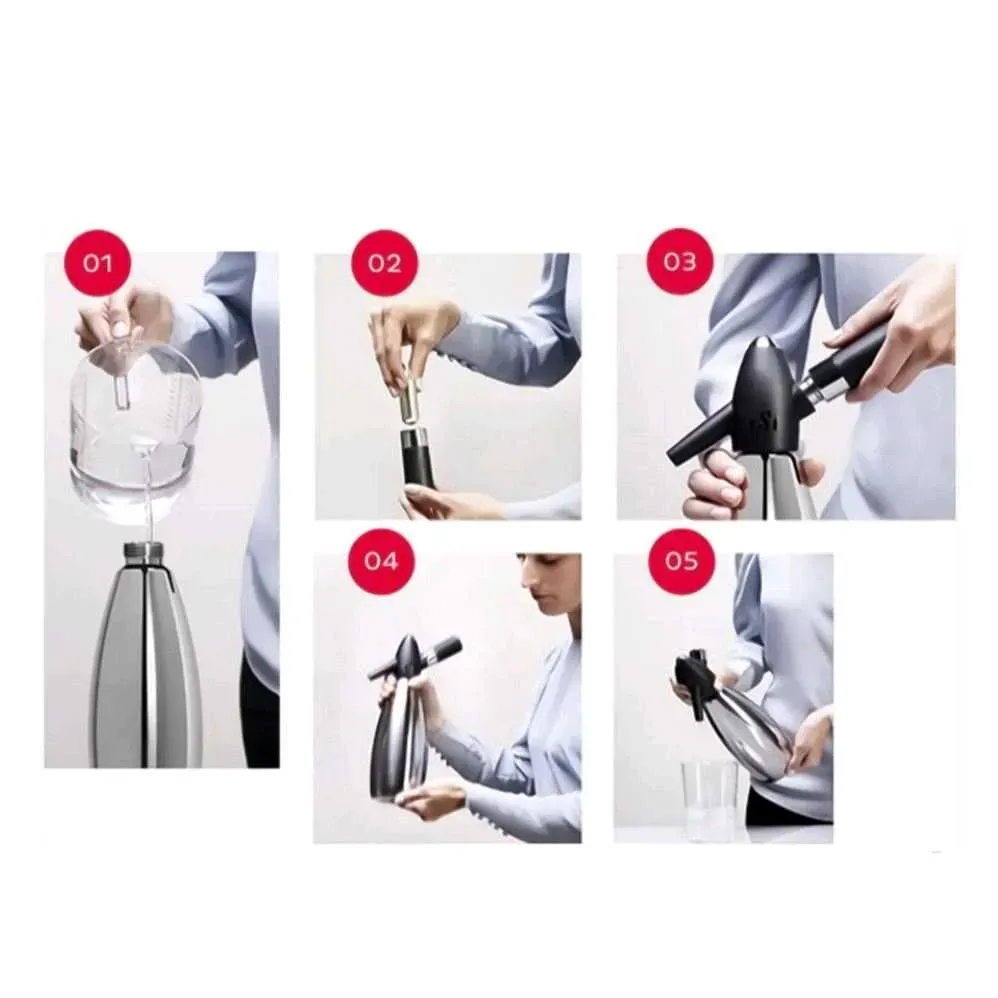 01

02

03

04

05