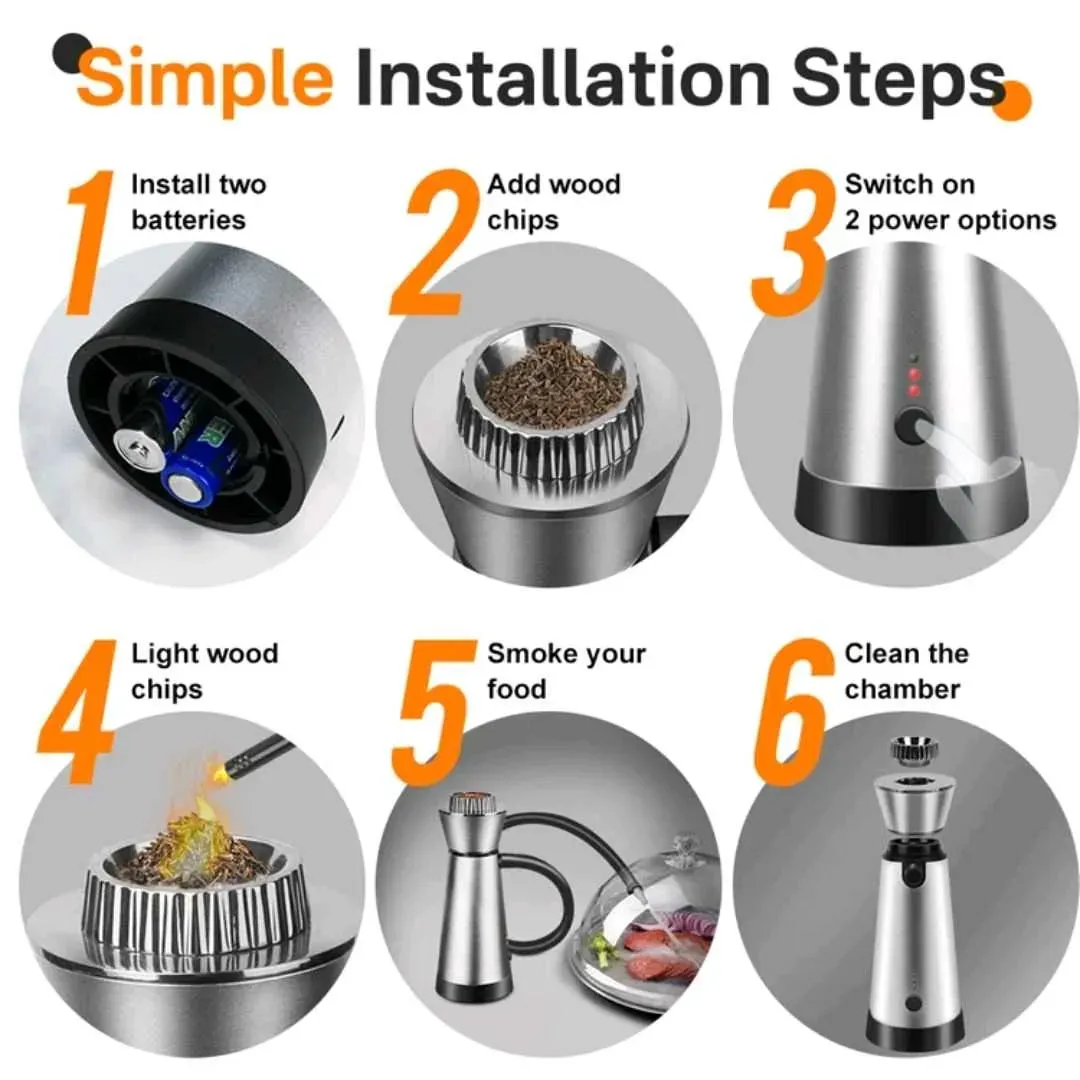 Simple Installation Steps

1 Install two batteries

2 Add wood chips

3 Switch on 2 power options

4 Light wood chips

5 Smoke your food

6 Clean the chamber