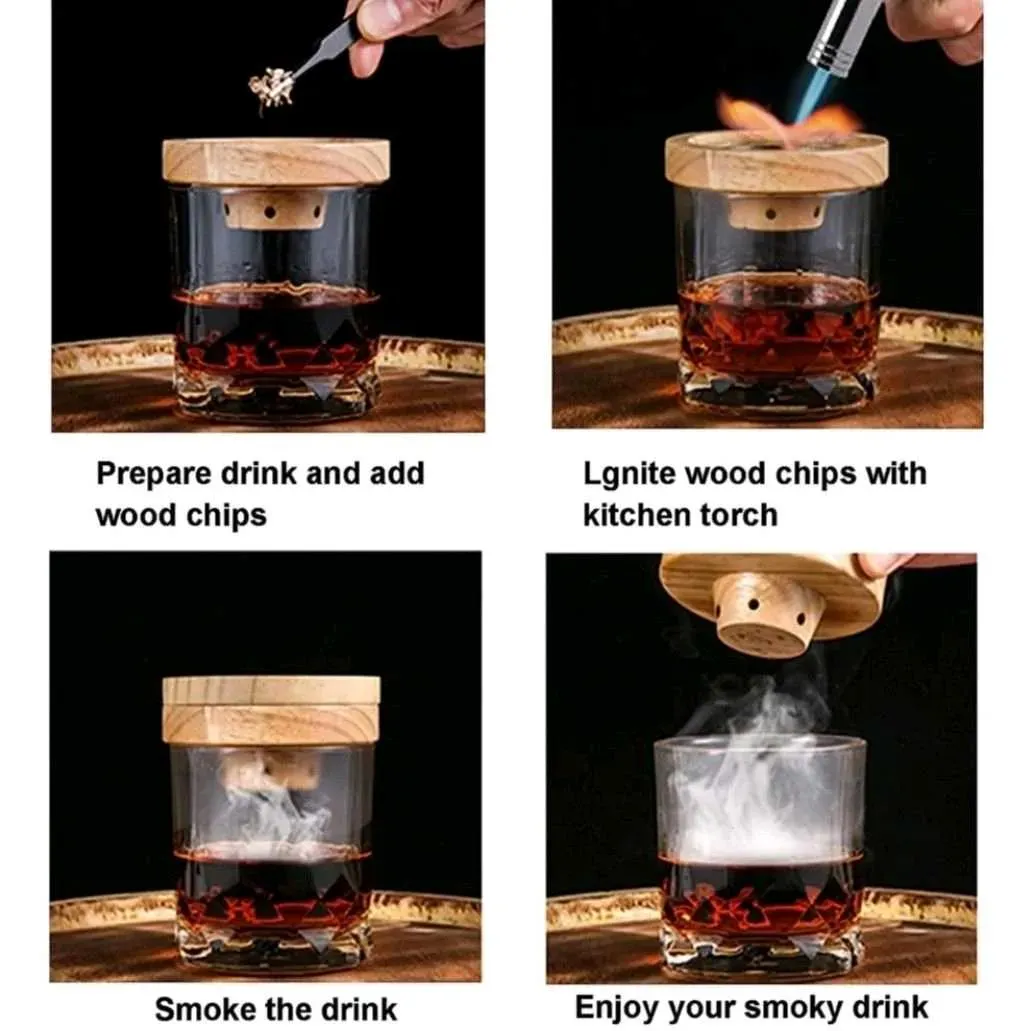 Prepare drink and add wood chips

Lgnite wood chips with kitchen torch

Smoke the drink

Enjoy your smoky drink