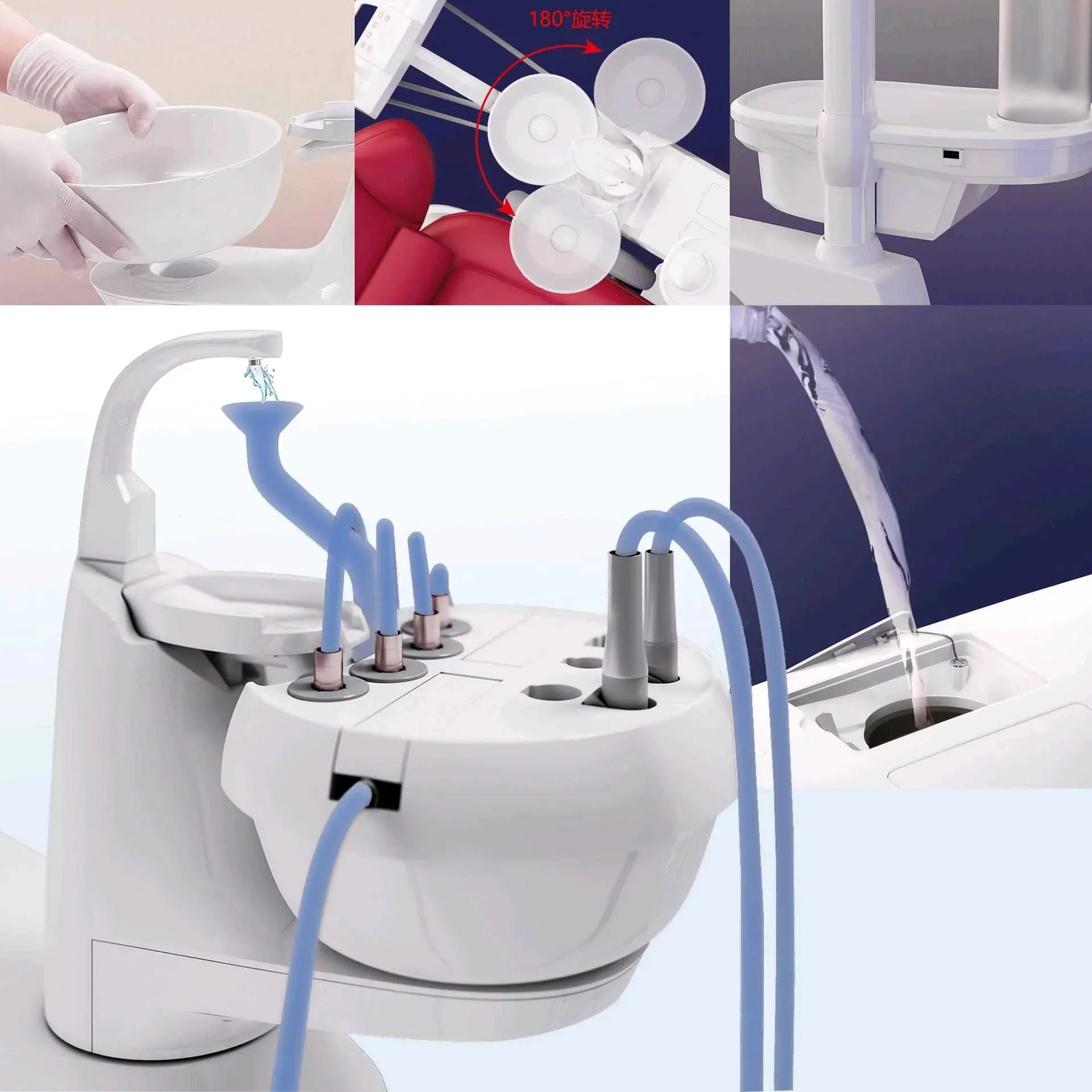 180°旋转