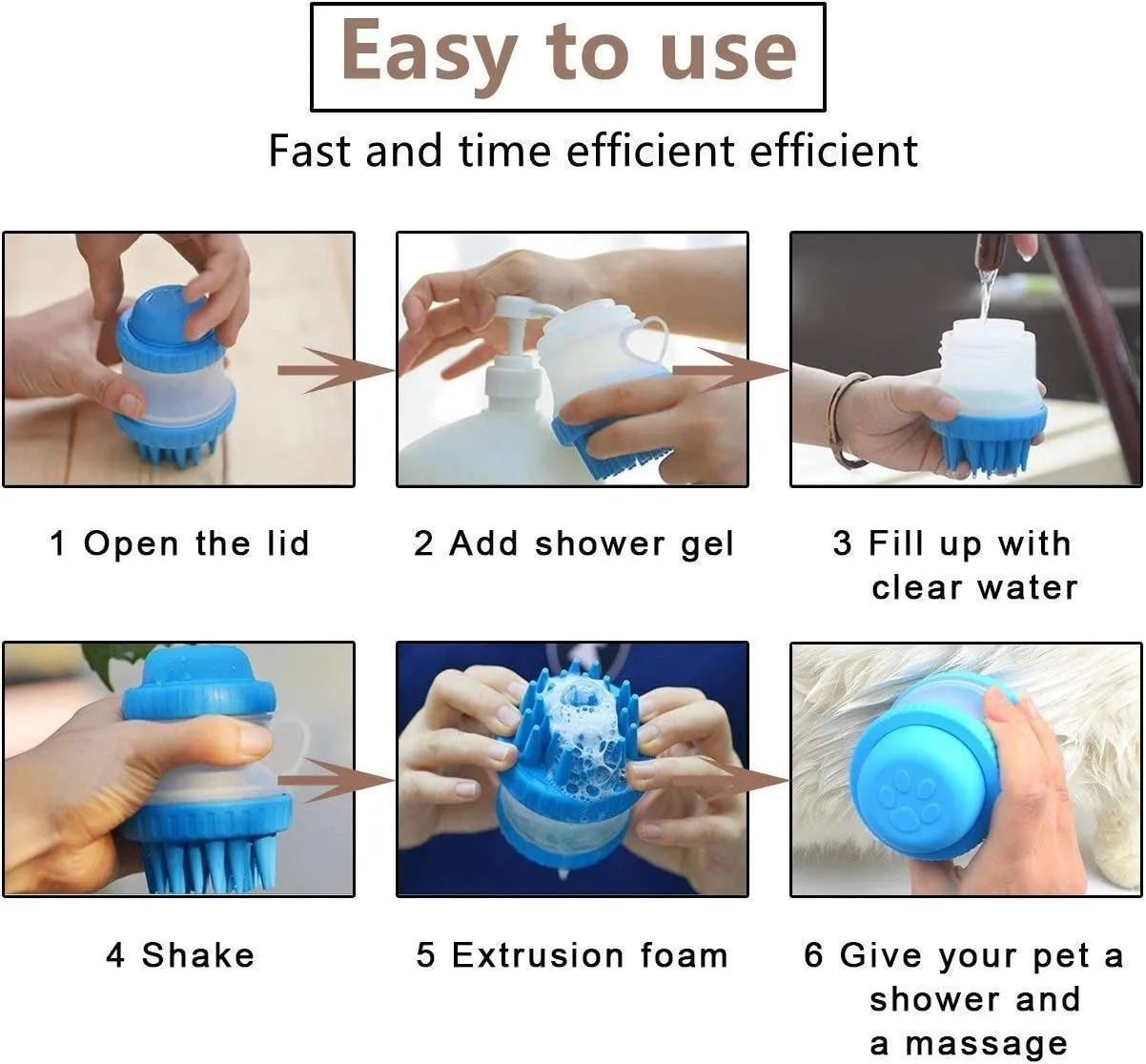 Easy to use

Fast and time efficient efficient

1 Open the lid

2 Add shower gel

3 Fill up with clear water

4 Shake

5 Extrusion foam

6 Give your pet a shower and a massage