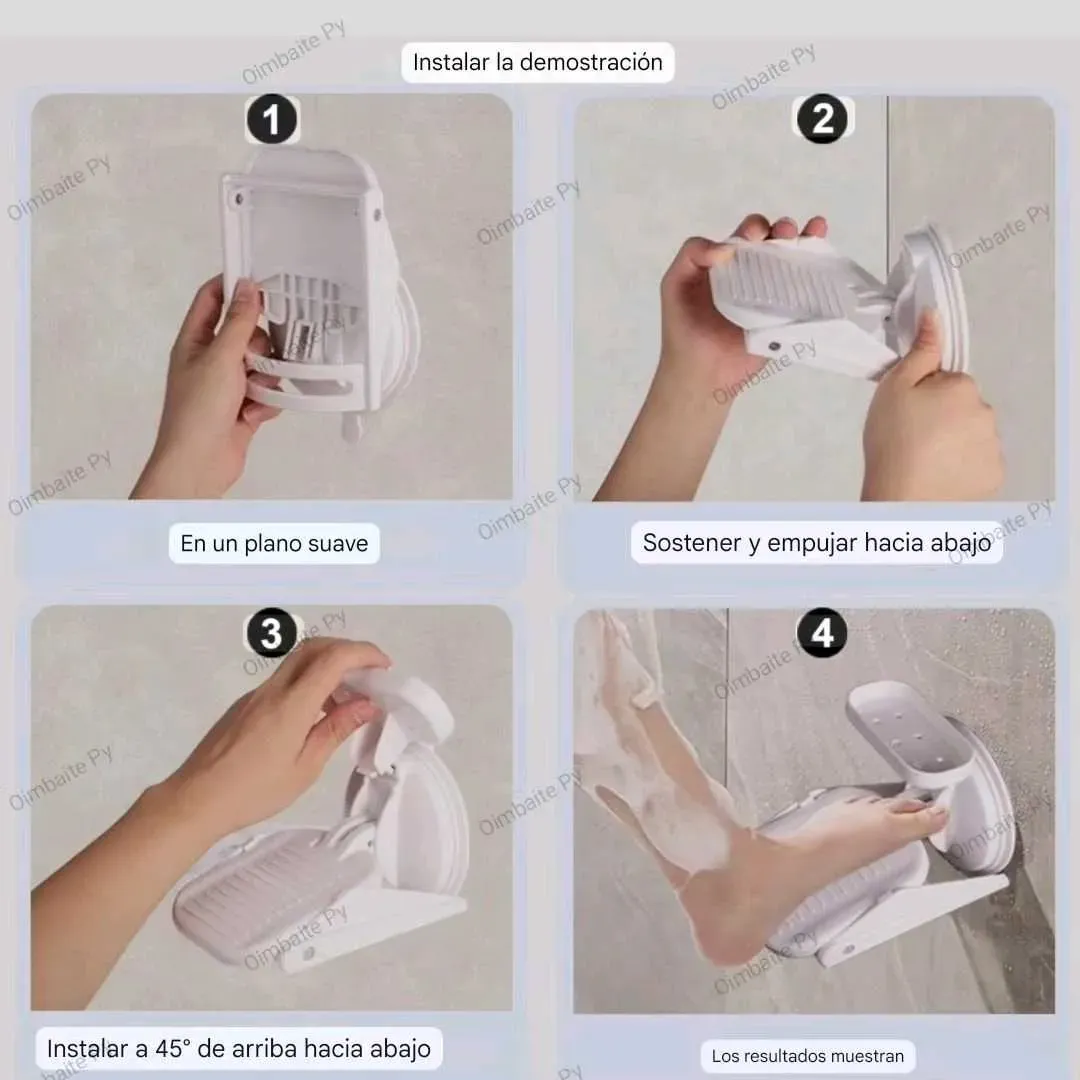 Instalar la demostración

1

En un plano suave

2

Sostener y empujar hacia abajo

3

Instalar a 45° de arriba hacia abajo

4

Los resultados muestran

Oimbaite Py