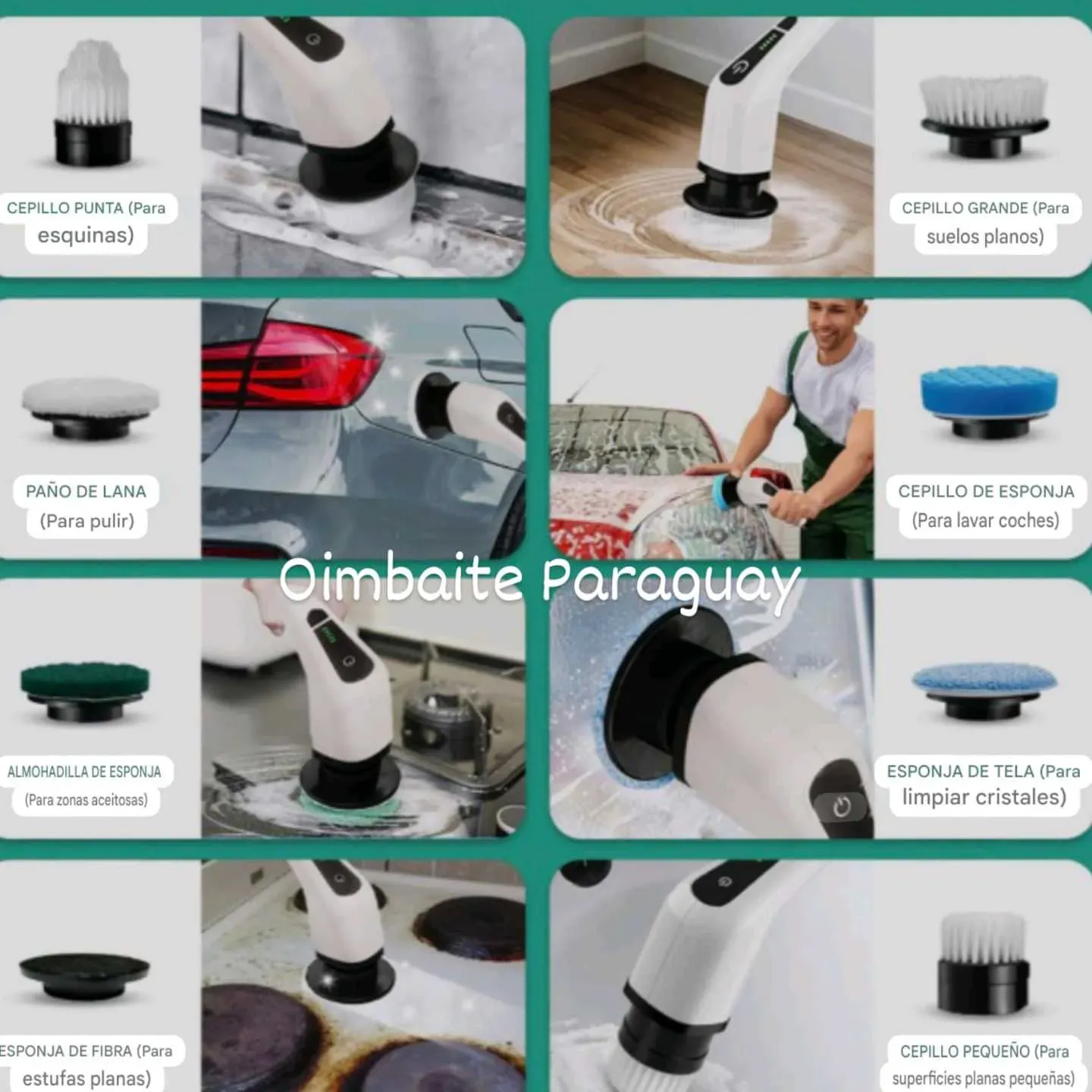 CEPILLO PUNTA (Para esquinas)

CEPILLO GRANDE (Para suelos planos)

PAÑO DE LANA (Para pulir)

CEPILLO DE ESPONJA (Para lavar coches)

Oimbaite Paraguay

ALMOHADILLA DE ESPONJA (Para zonas aceitosas)

ESPONJA DE TELA (Para limpiar cristales)

ESPONJA DE FIBRA (Para estufas planas)

CEPILLO PEQUEÑO (Para superficies planas pequeñas)