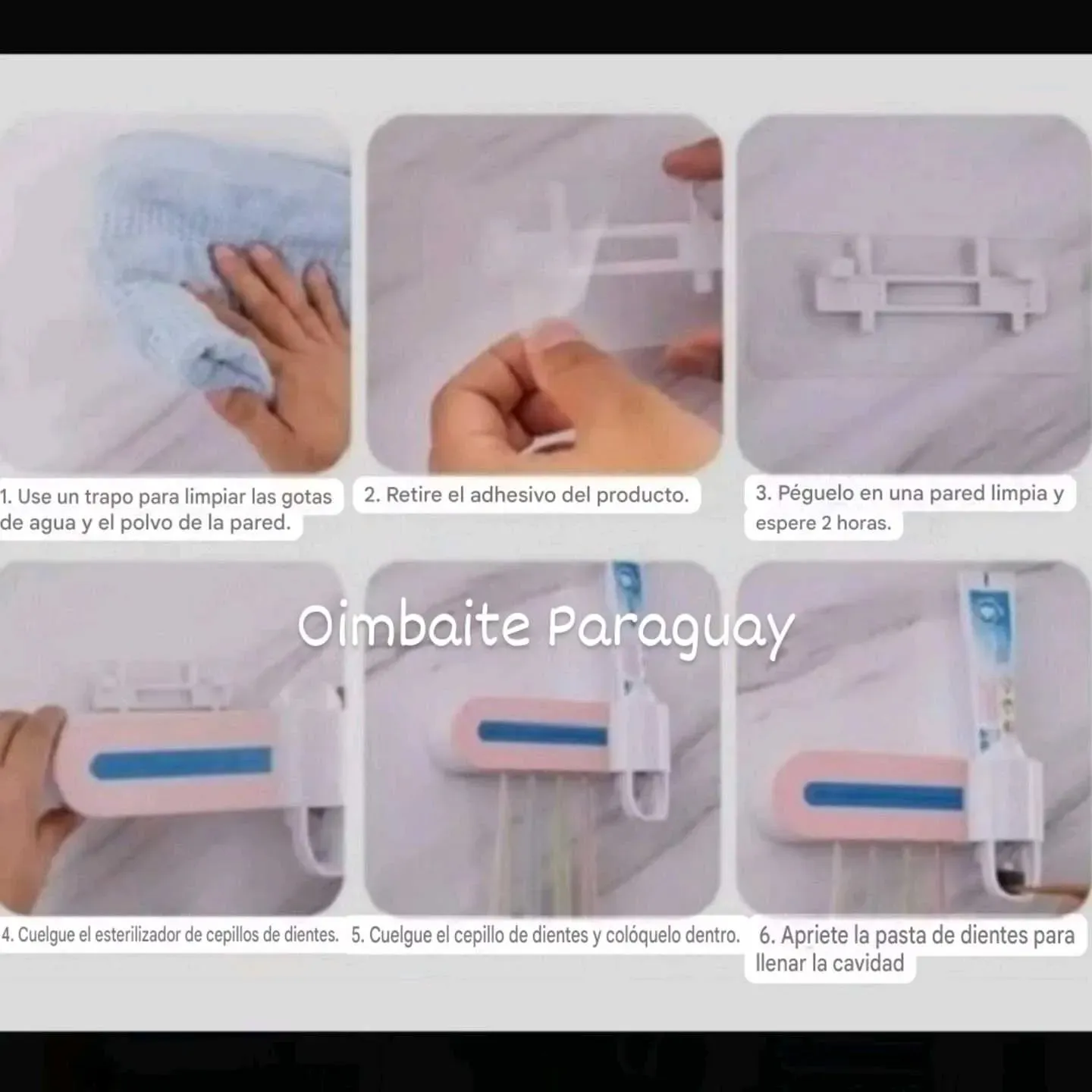 1. Use un trapo para limpiar las gotas de agua y el polvo de la pared.

2. Retire el adhesivo del producto.

3. Péguelo en una pared limpia y espere 2 horas.

Oimbaite Paraguay

4. Cuelgue el esterilizador de cepillos de dientes.

5. Cuelgue el cepillo de dientes y colóquelo dentro.

6. Apriete la pasta de dientes para llenar la cavidad