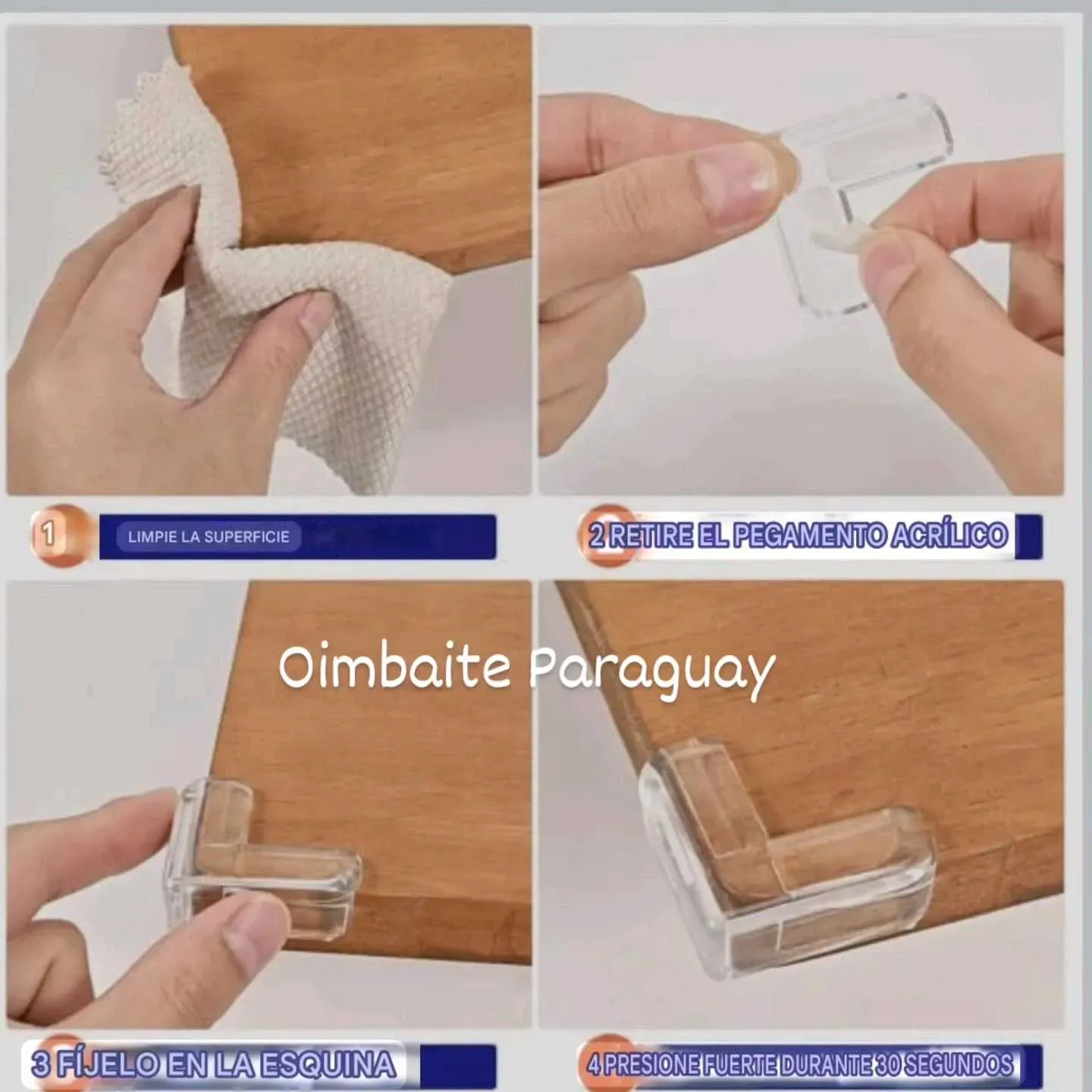 1 LIMPIE LA SUPERFICIE

2 RETIRE EL PEGAMENTO ACRÍLICO

Oimbaite Paraguay

3 FÍJELO EN LA ESQUINA

4 PRESIONE FUERTE DURANTE 30 SEGUNDOS