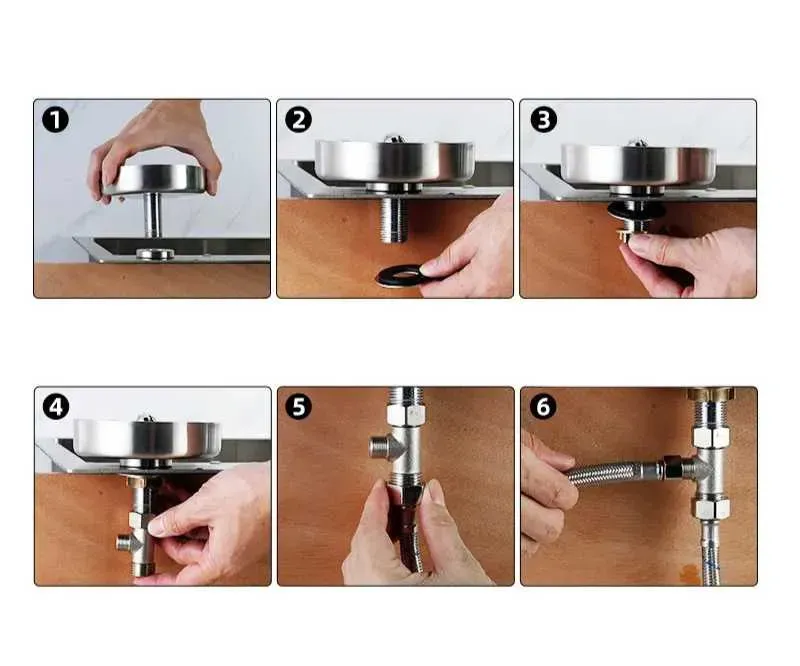 1
2
3
4
5
6