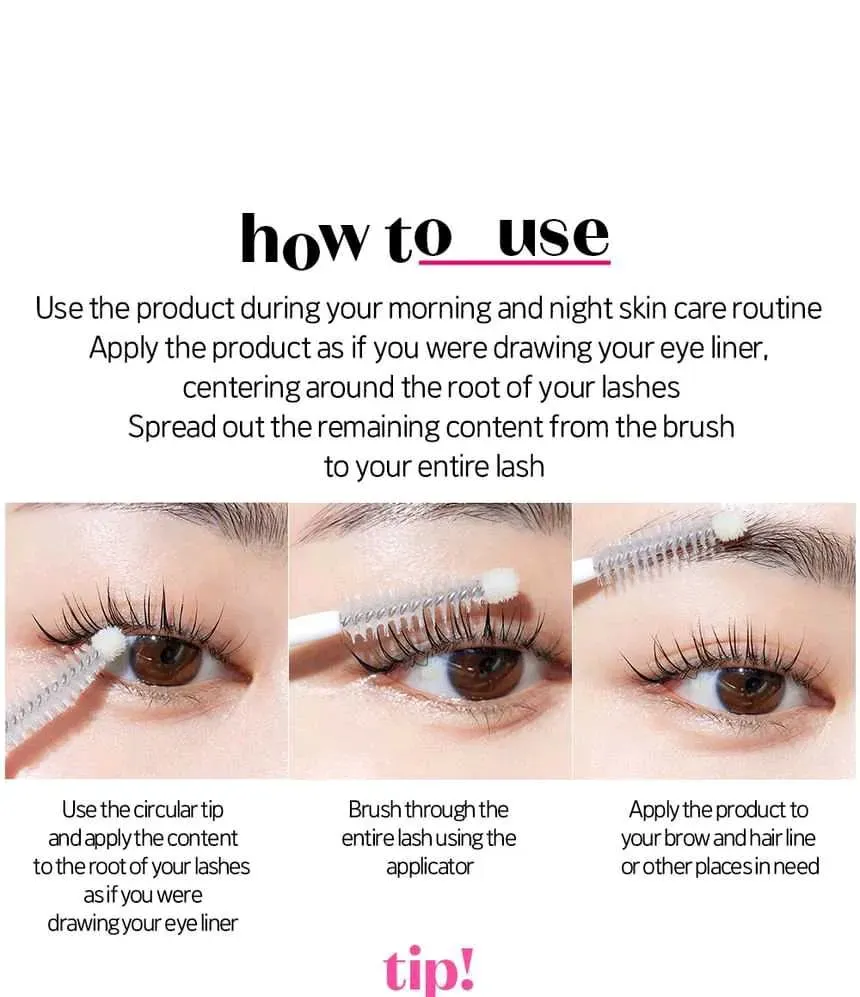 how to use

Use the product during your morning and night skin care routine
Apply the product as if you were drawing your eye liner, centering around the root of your lashes
Spread out the remaining content from the brush to your entire lash

Use the circular tip and apply the content to the root of your lashes as if you were drawing your eye liner

Brush through the entire lash using the applicator

Apply the product to your brow and hair line or other places in need

tip!