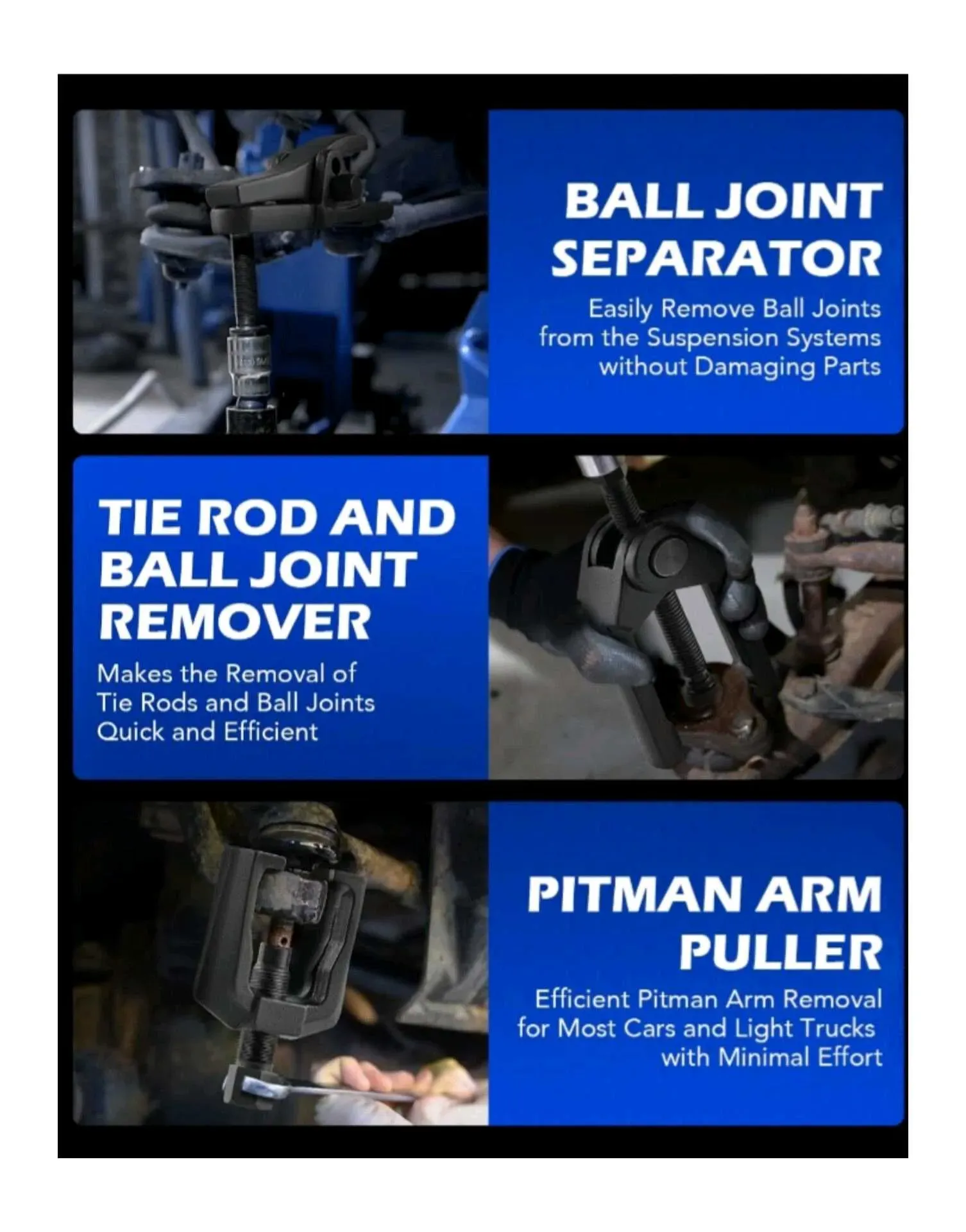 BALL JOINT SEPARATOR

Easily Remove Ball Joints from the Suspension Systems without Damaging Parts

TIE ROD AND BALL JOINT REMOVER

Makes the Removal of Tie Rods and Ball Joints Quick and Efficient

PITMAN ARM PULLER

Efficient Pitman Arm Removal for Most Cars and Light Trucks with Minimal Effort