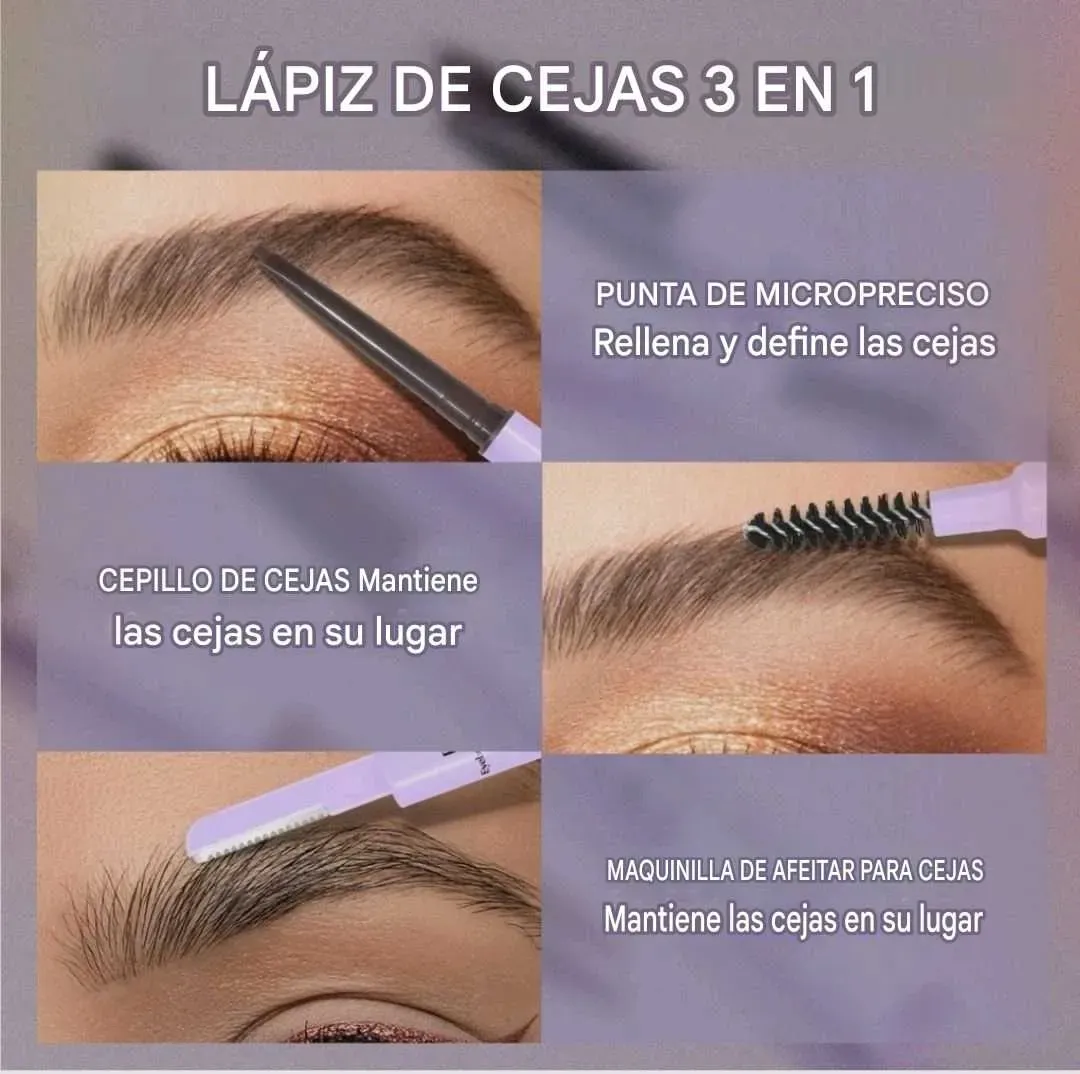 LÁPIZ DE CEJAS 3 EN 1

PUNTA DE MICROPRECISO
Rellena y define las cejas

CEPILLO DE CEJAS Mantiene
las cejas en su lugar

MAQUINILLA DE AFEITAR PARA CEJAS
Mantiene las cejas en su lugar