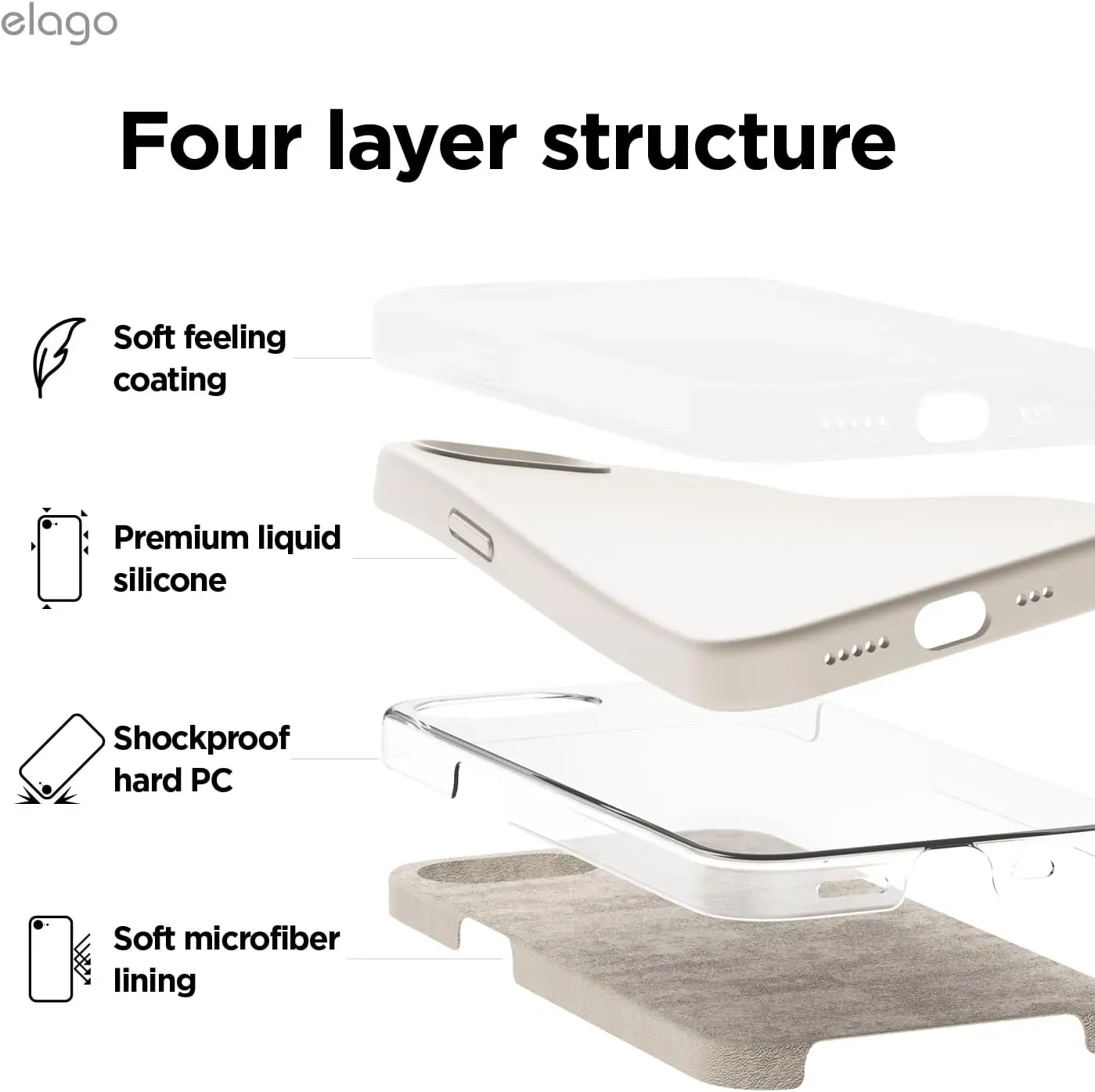 elago

Four layer structure

Soft feeling coating

Premium liquid silicone

Shockproof hard PC

Soft microfiber lining