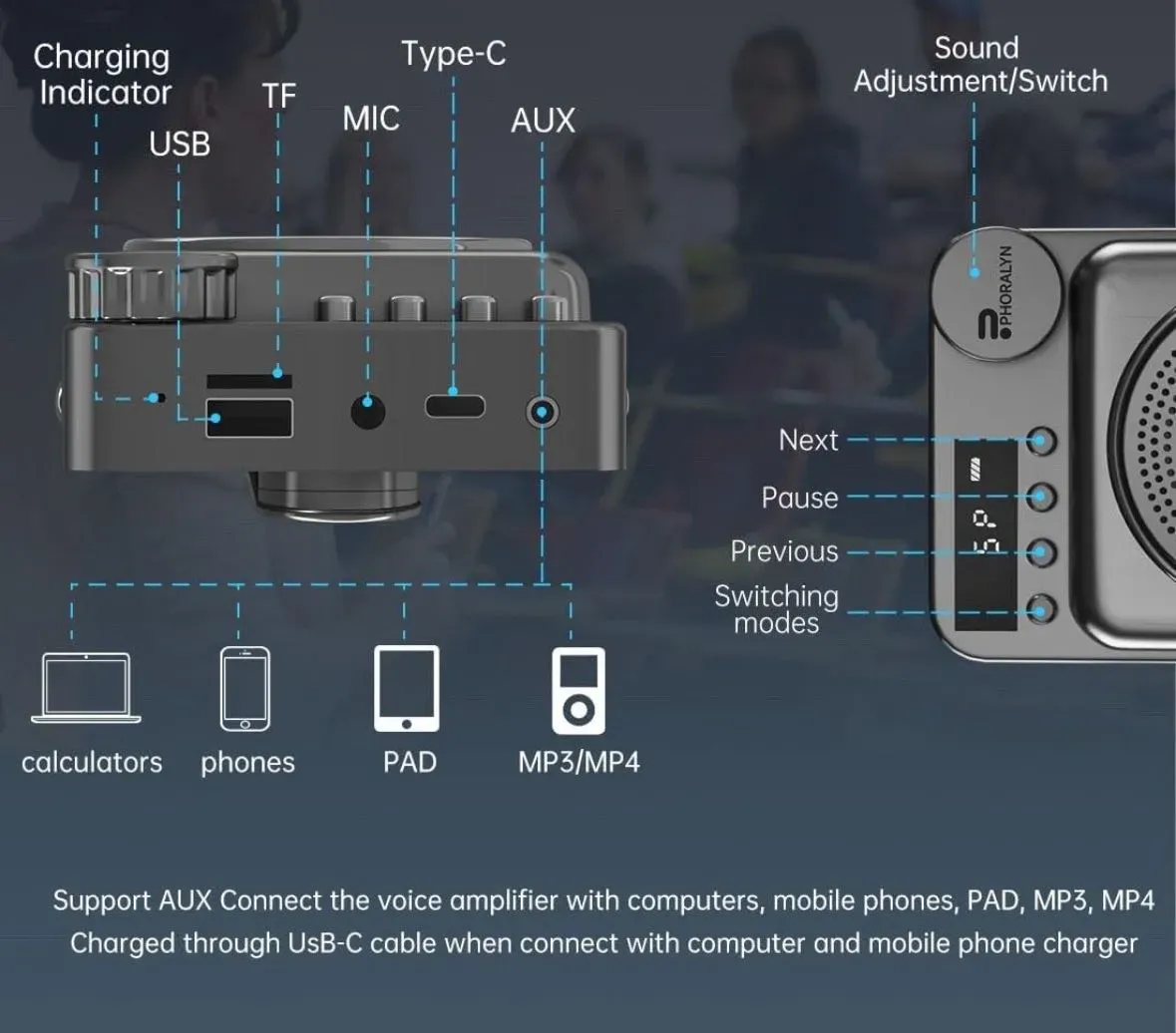 Charging Indicator

USB

TF

MIC

Type-C

AUX

Sound Adjustment/Switch

PHORALYN

Next

Pause

Previous

Switching modes

calculators

phones

PAD

MP3/MP4

Support AUX Connect the voice amplifier with computers, mobile phones, PAD, MP3, MP4
Charged through UsB-C cable when connect with computer and mobile phone charger