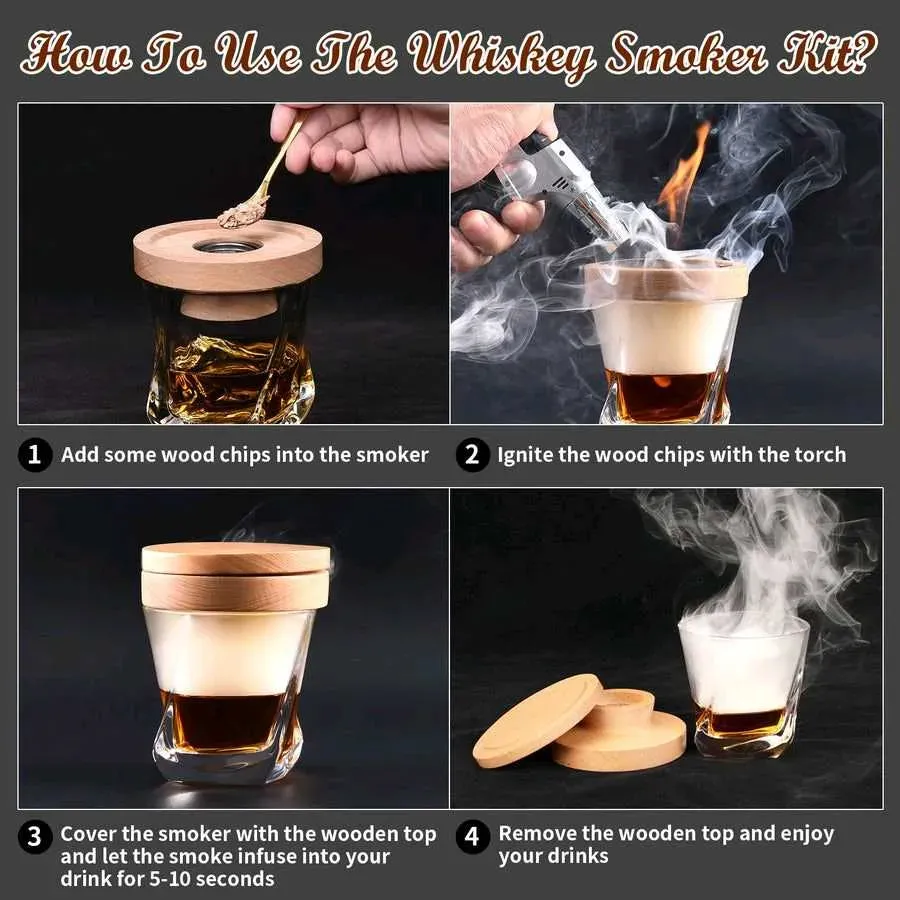 How To Use The Whiskey Smoker Kit?

1 Add some wood chips into the smoker

2 Ignite the wood chips with the torch

3 Cover the smoker with the wooden top and let the smoke infuse into your drink for 5-10 seconds

4 Remove the wooden top and enjoy your drinks