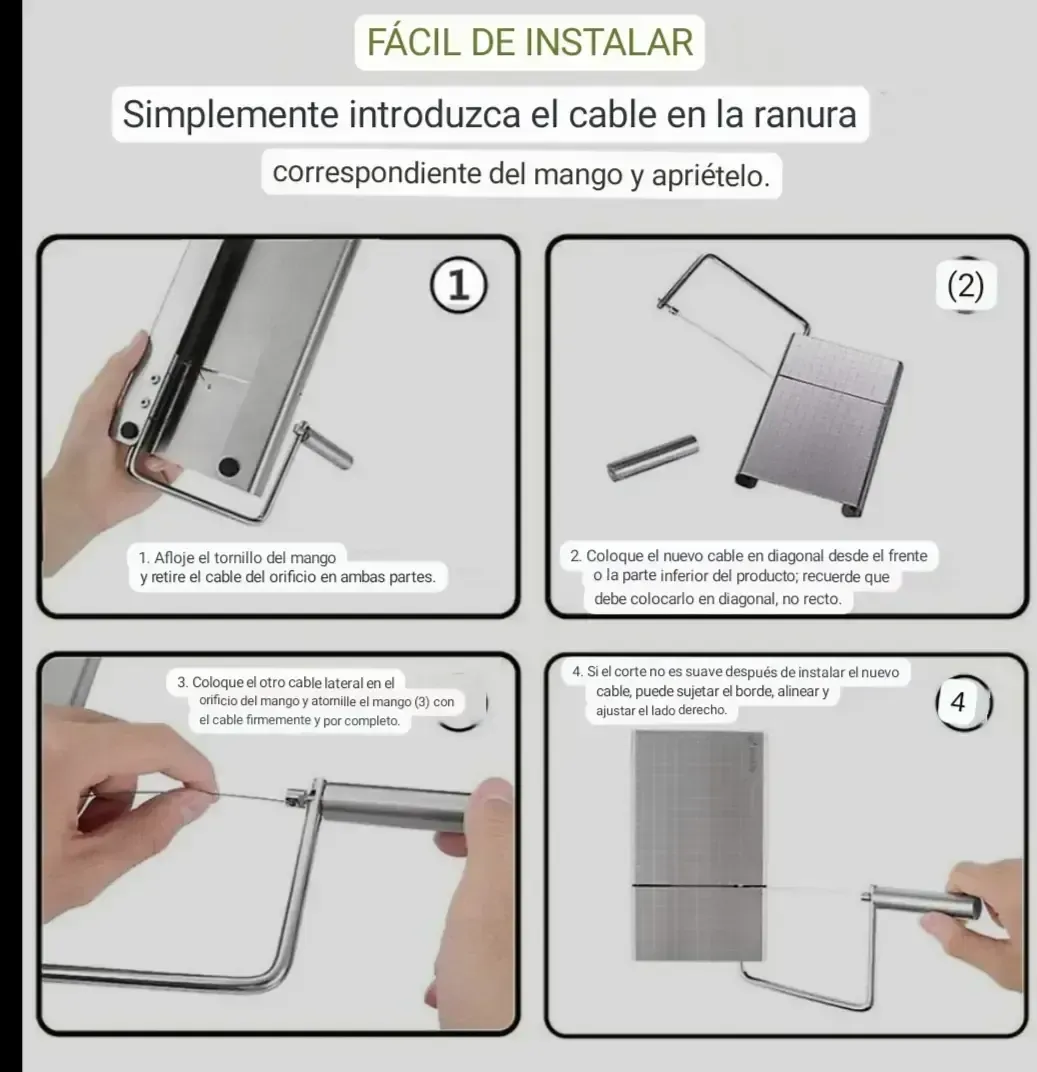 FÁCIL DE INSTALAR

Simplemente introduzca el cable en la ranura correspondiente del mango y apriételo.

①

1. Afloje el tornillo del mango y retire el cable del orificio en ambas partes.

(2)

2. Coloque el nuevo cable en diagonal desde el frente o la parte inferior del producto; recuerde que debe colocarlo en diagonal, no recto.

3. Coloque el otro cable lateral en el orificio del mango y atornille el mango (3) con el cable firmemente y por completo.

4. Si el corte no es suave después de instalar el nuevo cable, puede sujetar el borde, alinear y ajustar el lado derecho.

4