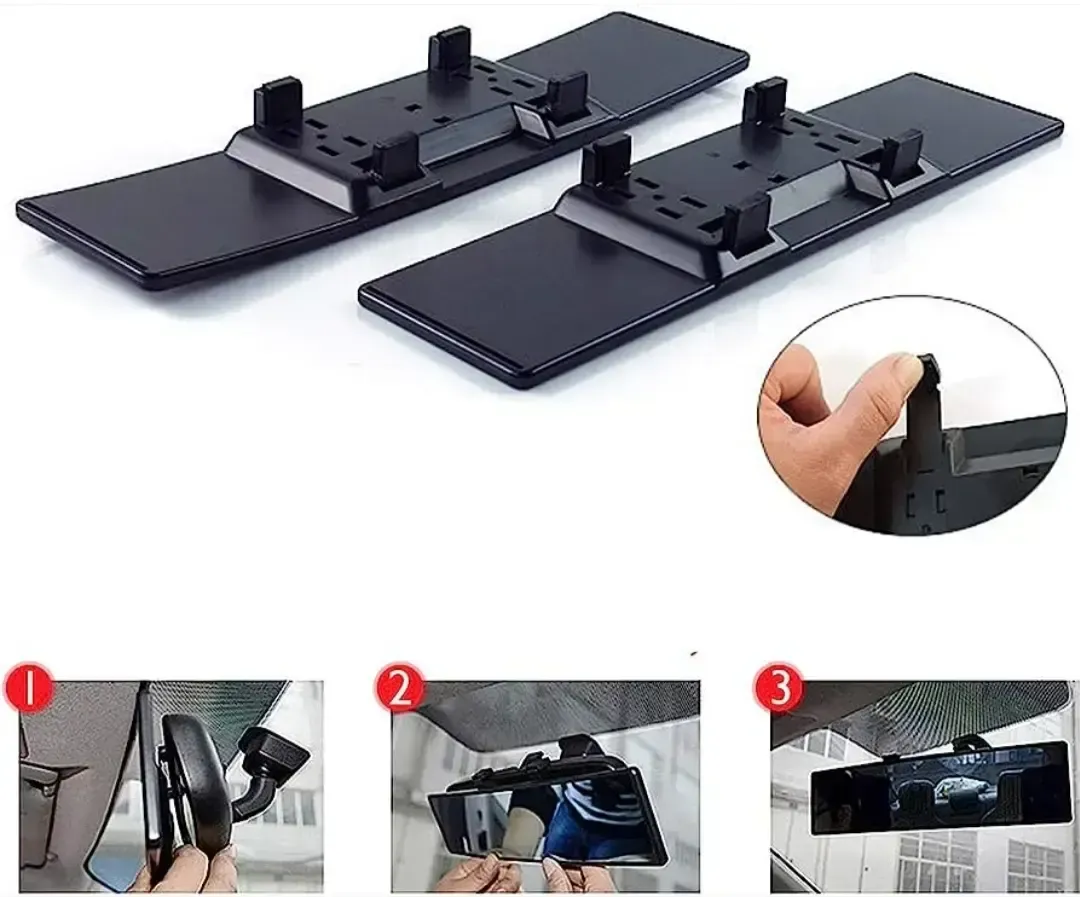 1

2

3